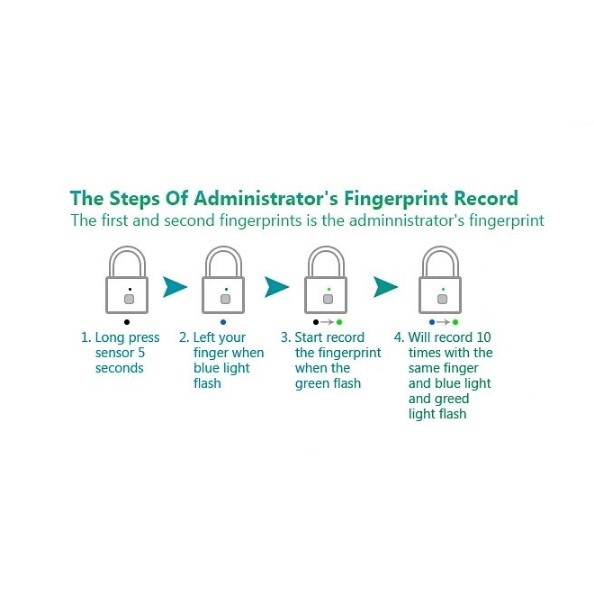 The Steps Of Administrator's Fingerprint Record
The first and second fingerprints is the adminnistrator's fingerprint

1. Long press sensor 5 seconds

2. Left your finger when blue light flash

3. Start record the fingerprint when the green flash

4. Will record 10 times with the same finger and blue light and greed light flash